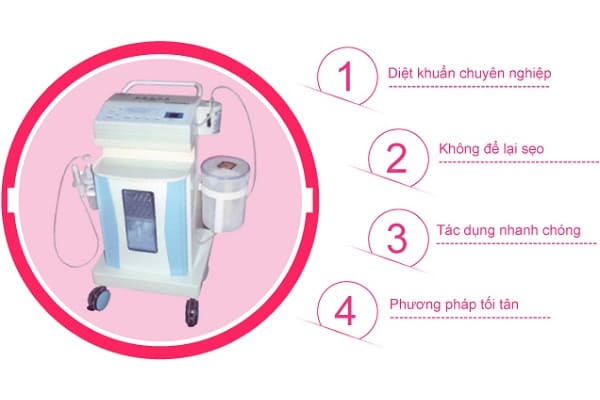 1
Diệt khuẩn chuyên nghiệp

2
Không để lại sẹo

3
Tác dụng nhanh chóng

4
Phương pháp tối tân